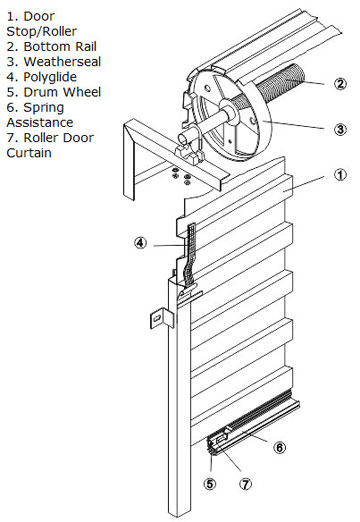 1. Door Stop/Roller
2. Bottom Rail
3. Weatherseal
4. Polyglide
5. Drum Wheel
6. Spring Assistance
7. Roller Door Curtain

②
③
①
④
⑥
⑤
⑦